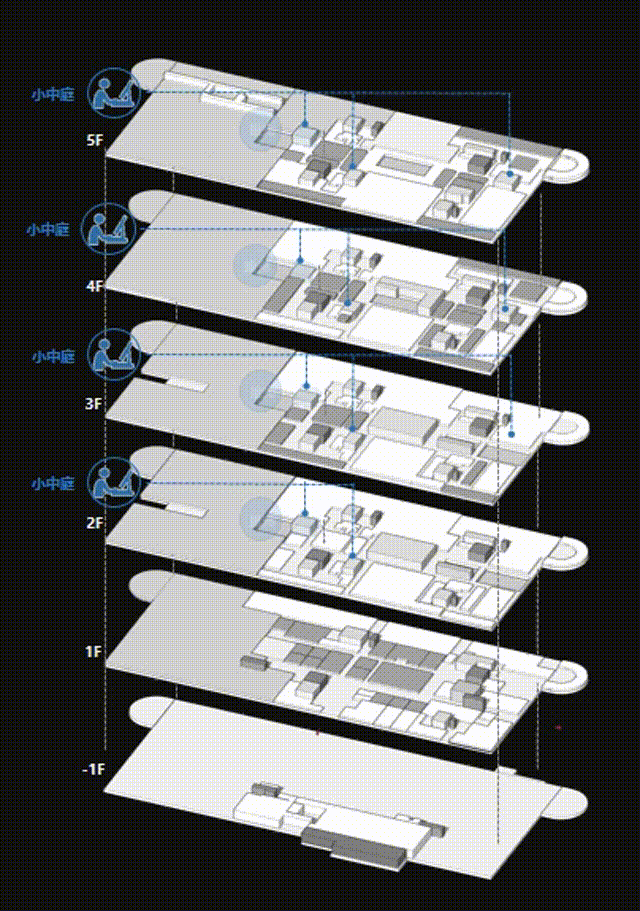 小中庭
5F
小中庭
4F
小中庭
3F
小中庭
2F
1F
-1F